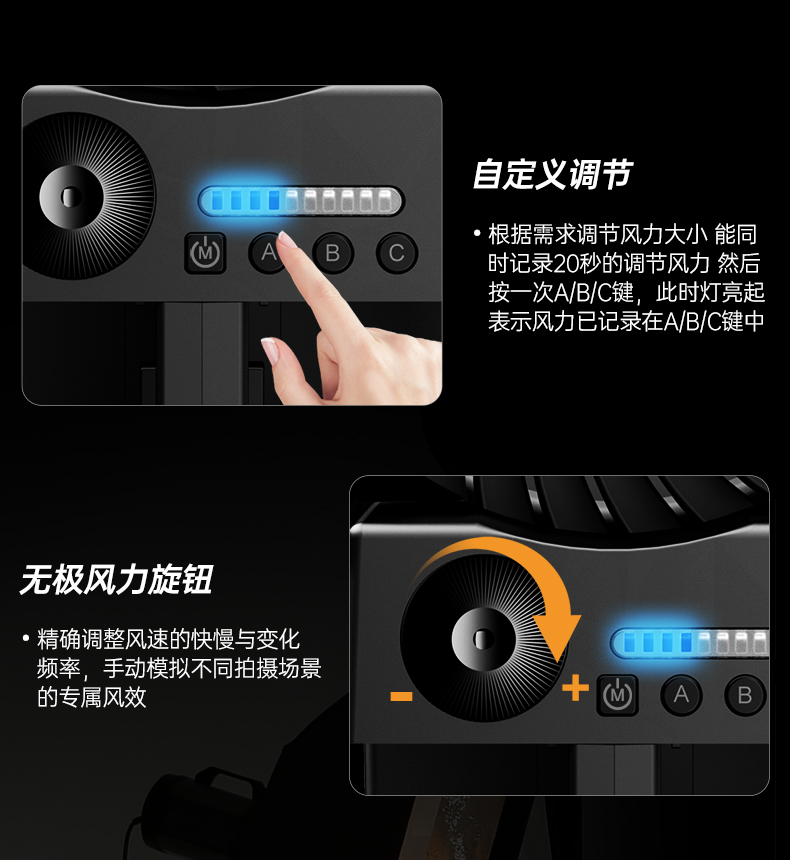 M

A

B

C

自定义调节

• 根据需求调节风力大小 能同时记录20秒的调节风力 然后按一次A/B/C键，此时灯亮起表示风力已记录在A/B/C键中

无极风力旋钮

• 精确调整风速的快慢与变化频率，手动模拟不同拍摄场景的专属风效

-

+

M

A

B